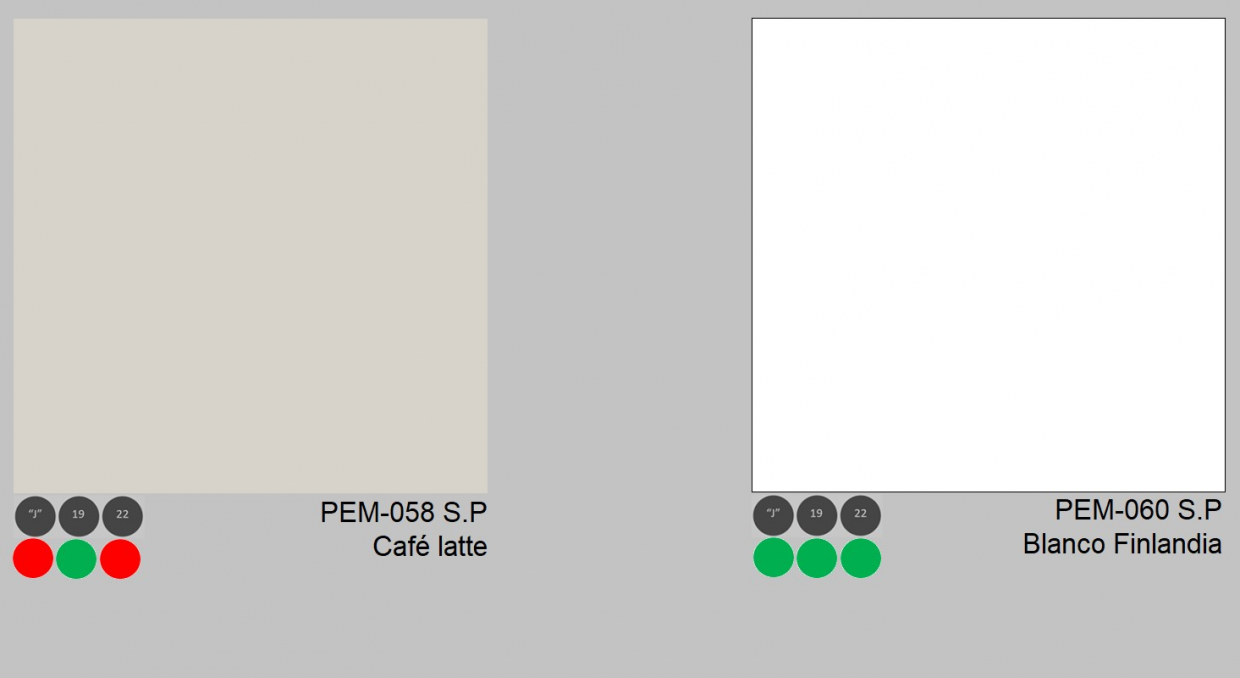 "J" 19 22

PEM-058 S.P
Café latte

"J" 19 22

PEM-060 S.P
Blanco Finlandia